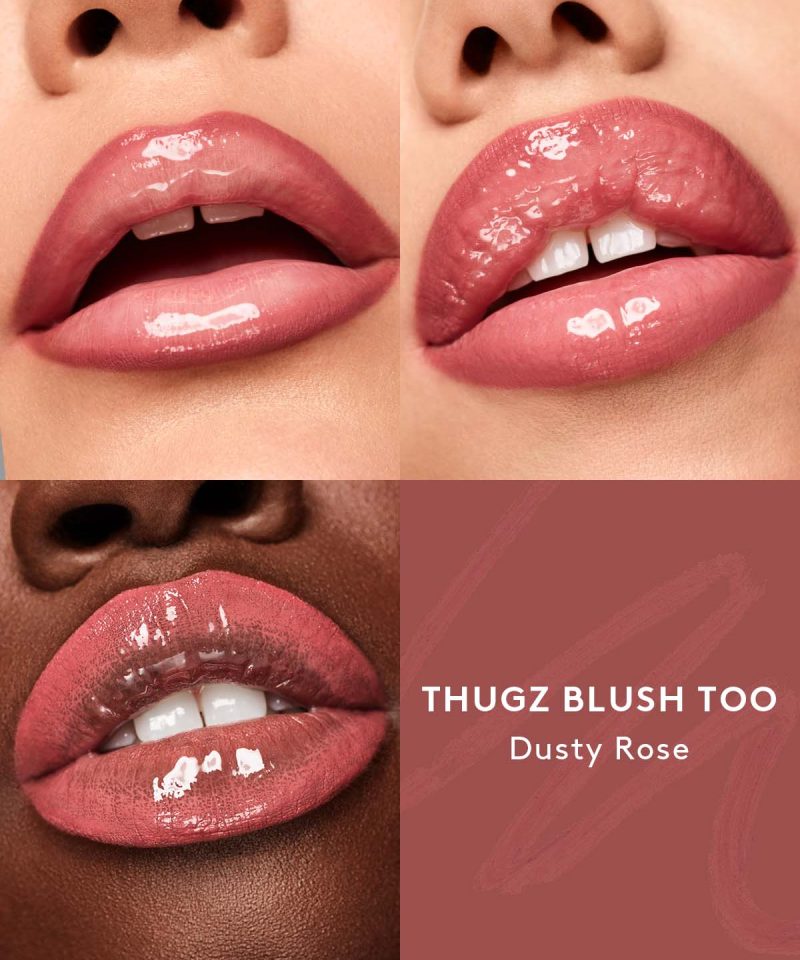 THUGZ BLUSH TOO
Dusty Rose