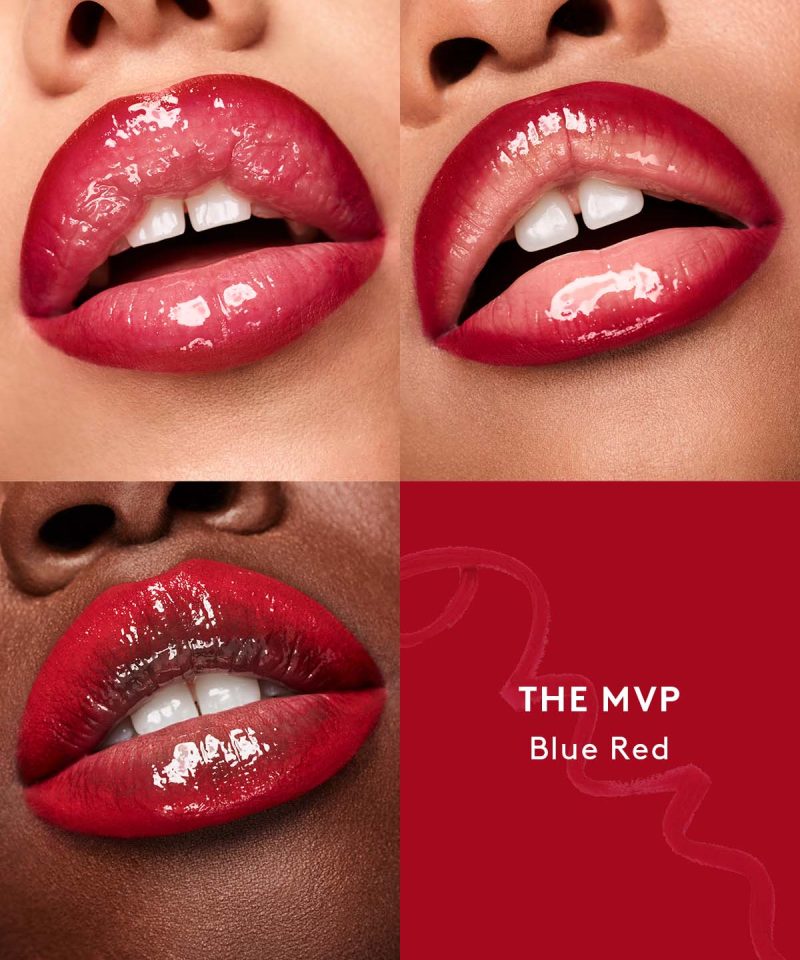 THE MVP
Blue Red