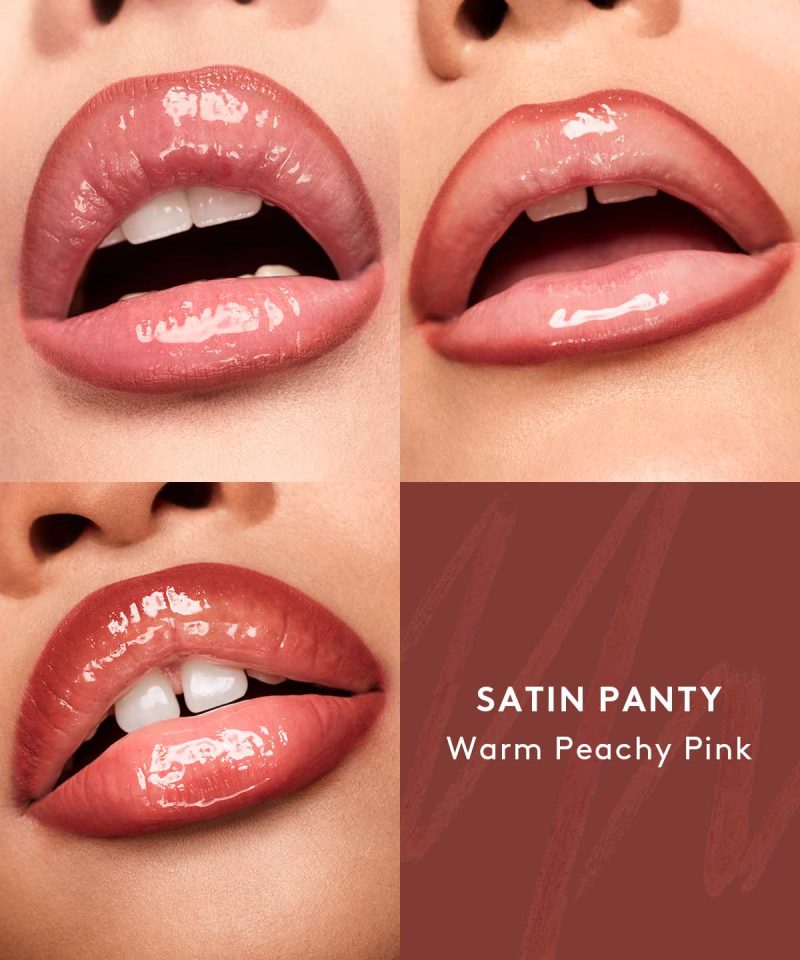 SATIN PANTY
Warm Peachy Pink