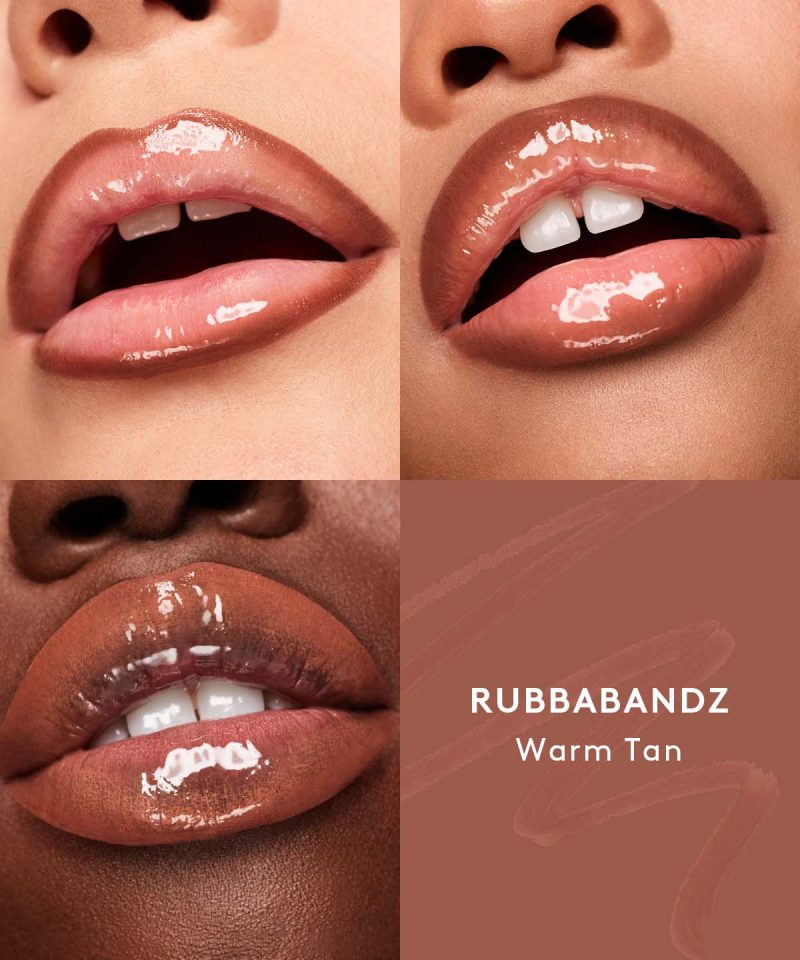 RUBBABANDZ
Warm Tan