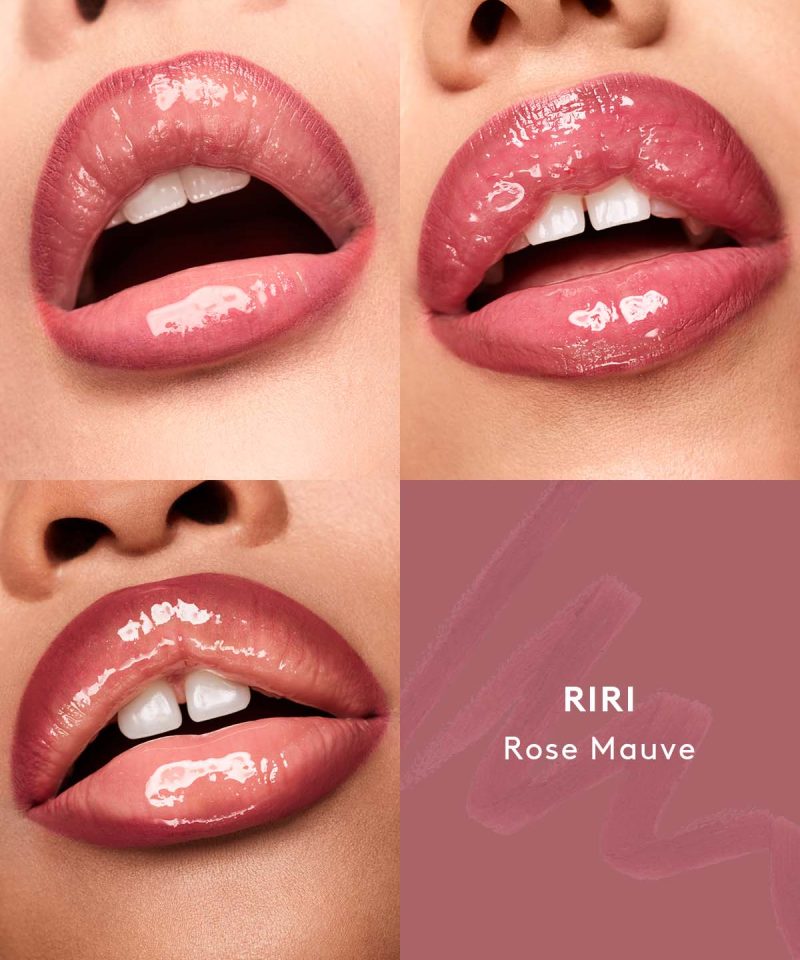 RIRI
Rose Mauve