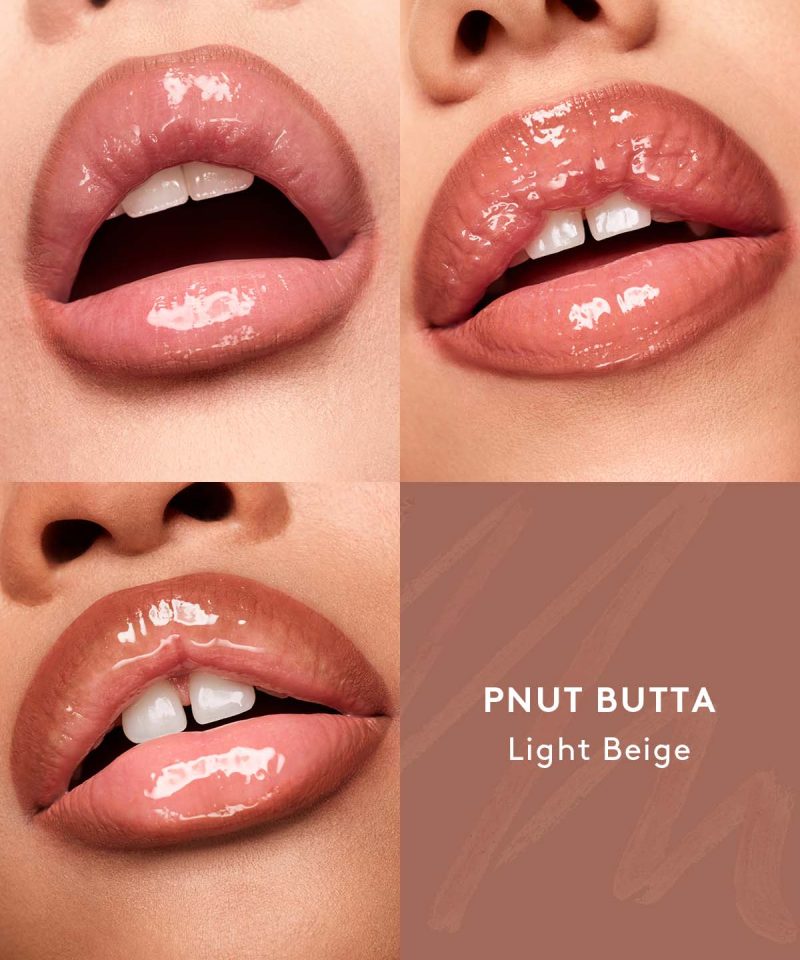 PNUT BUTTA
Light Beige