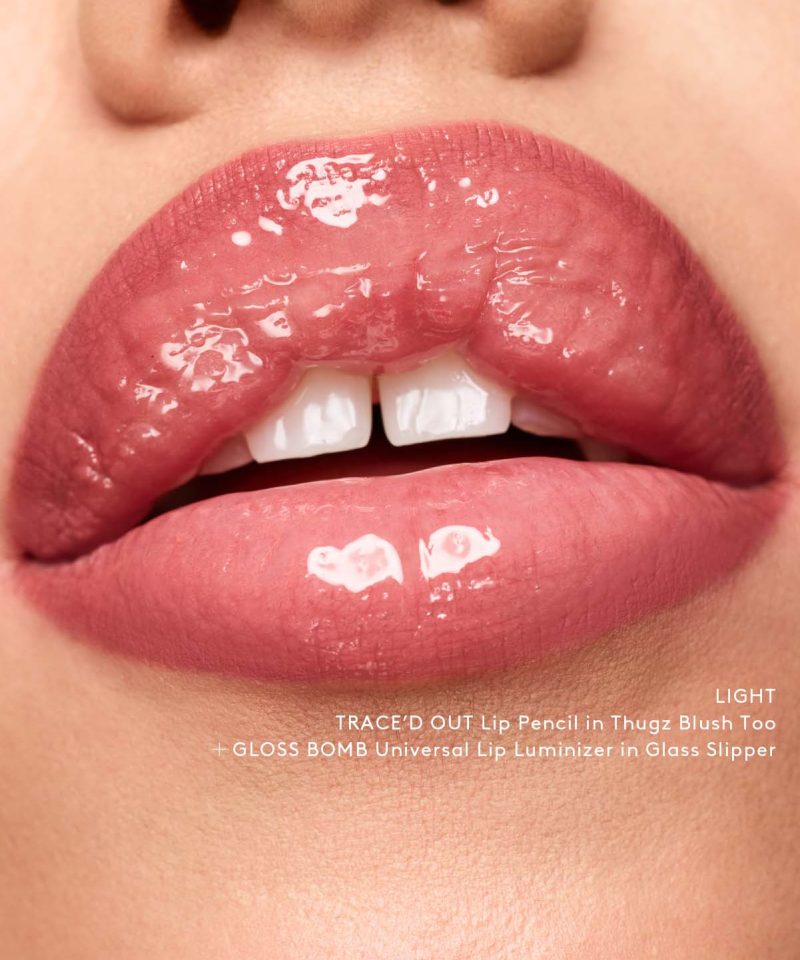 LIGHT
TRACE'D OUT Lip Pencil in Thugz Blush Too
+ GLOSS BOMB Universal Lip Luminizer in Glass Slipper