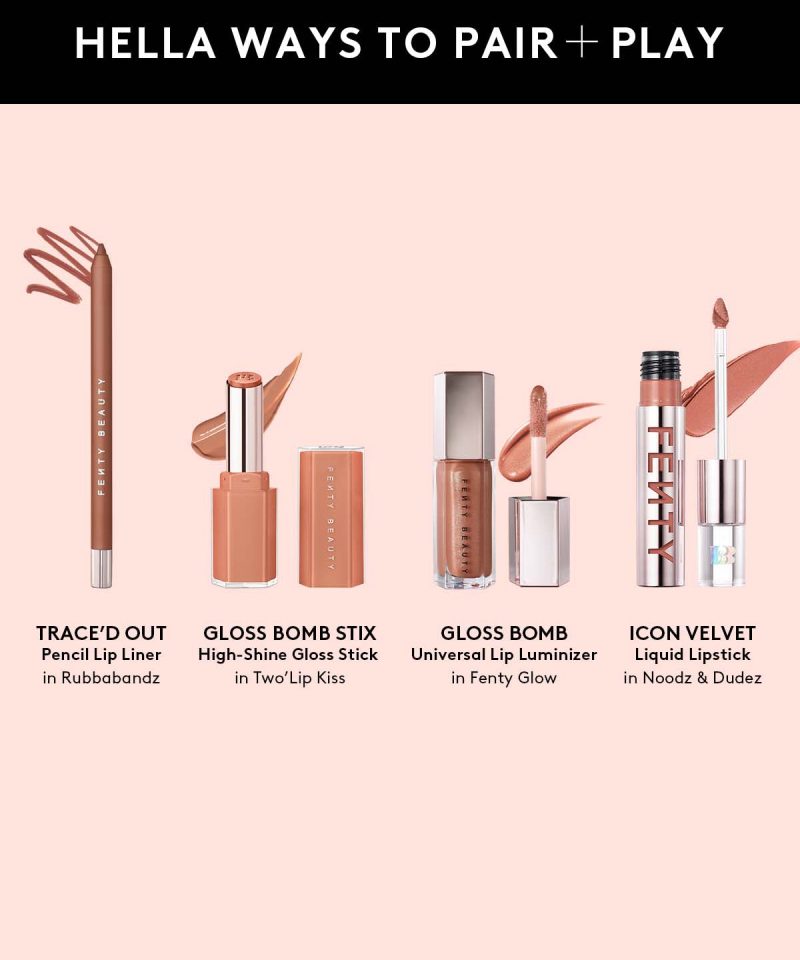 HELLA WAYS TO PAIR + PLAY

FENTY BEAUTY

FENTY BEAUTY

FENTY BEAUTY

FENTY

TRACE'D OUT
Pencil Lip Liner
in Rubbabandz

GLOSS BOMB STIX
High-Shine Gloss Stick
in Two'Lip Kiss

GLOSS BOMB
Universal Lip Luminizer
in Fenty Glow

ICON VELVET
Liquid Lipstick
in Noodz & Dudez