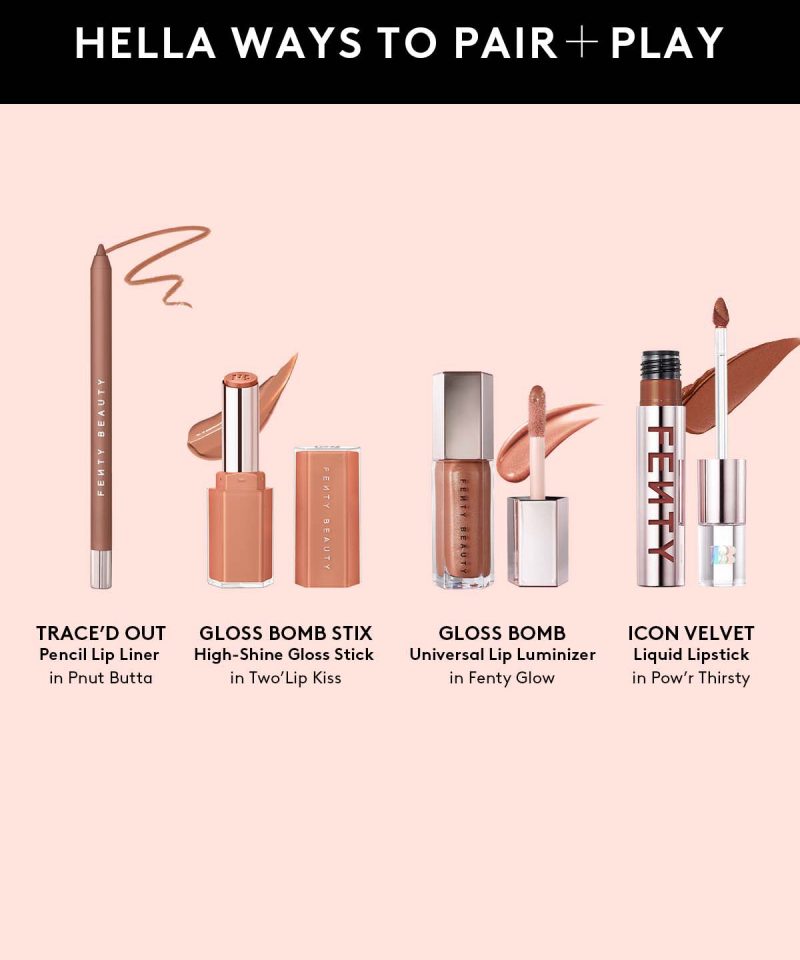 HELLA WAYS TO PAIR + PLAY

FENTY BEAUTY

FENTY BEAUTY

FENTY BEAUTY

FENTY

TRACE'D OUT
Pencil Lip Liner
in Pnut Butta

GLOSS BOMB STIX
High-Shine Gloss Stick
in Two'Lip Kiss

GLOSS BOMB
Universal Lip Luminizer
in Fenty Glow

ICON VELVET
Liquid Lipstick
in Pow'r Thirsty