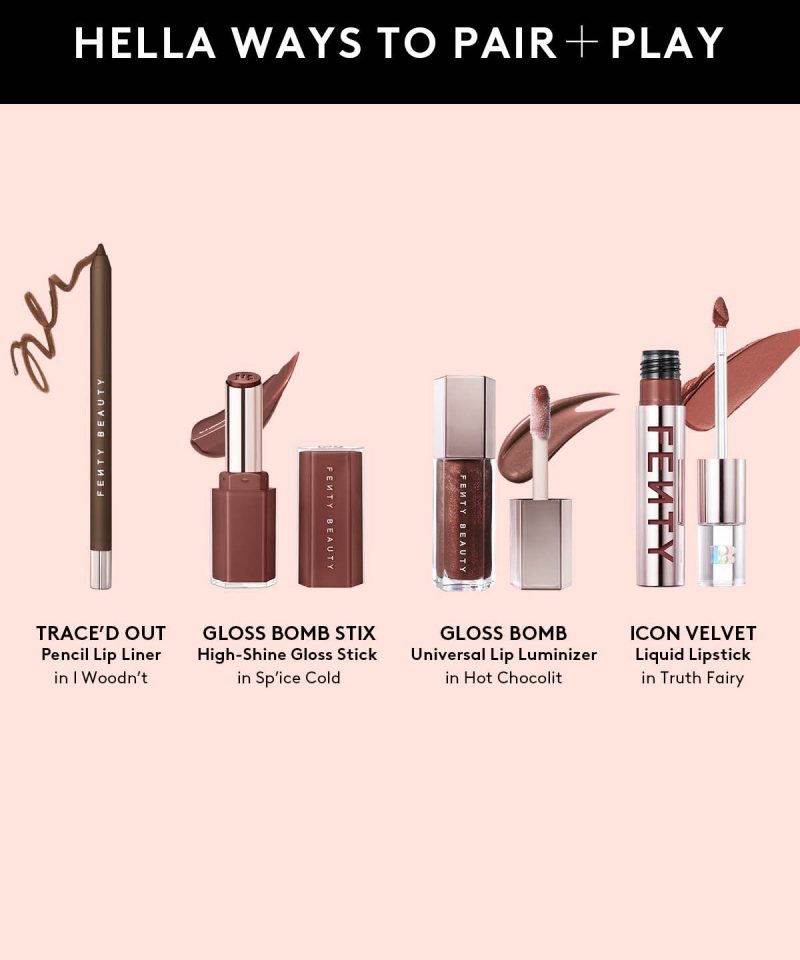 HELLA WAYS TO PAIR + PLAY

FENTY BEAUTY

FENTY BEAUTY

FENTY BEAUTY

FENTY

TRACE'D OUT
Pencil Lip Liner
in I Woodn't

GLOSS BOMB STIX
High-Shine Gloss Stick
in Sp'ice Cold

GLOSS BOMB
Universal Lip Luminizer
in Hot Chocolit

ICON VELVET
Liquid Lipstick
in Truth Fairy