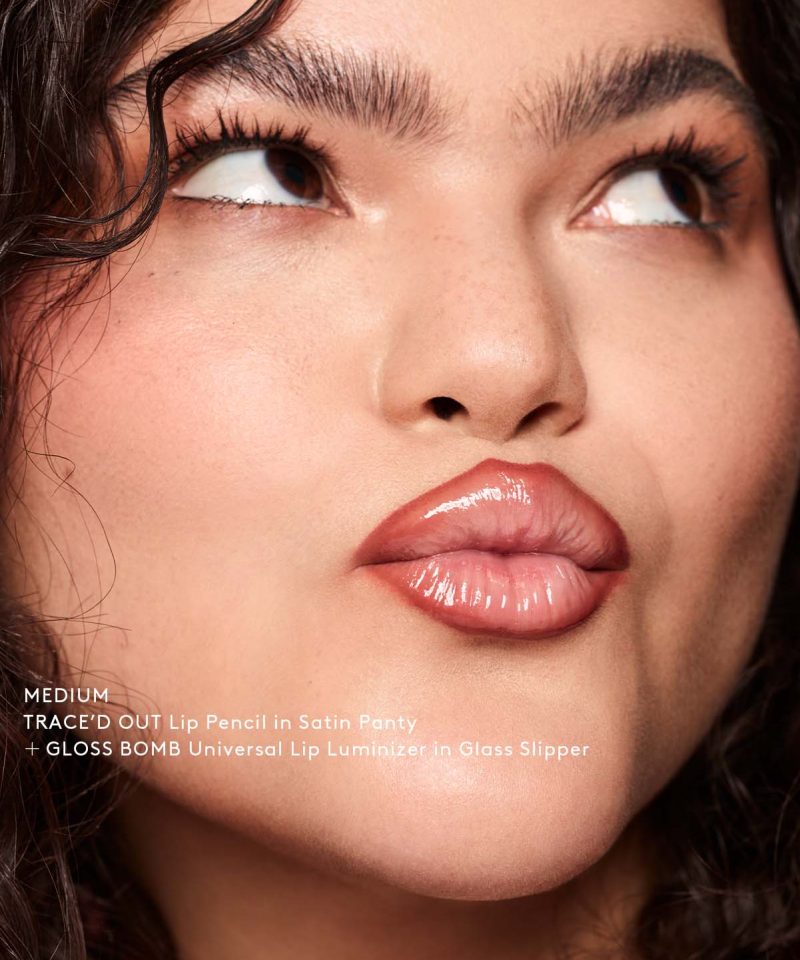 MEDIUM
TRACE'D OUT Lip Pencil in Satin Panty
+ GLOSS BOMB Universal Lip Luminizer in Glass Slipper