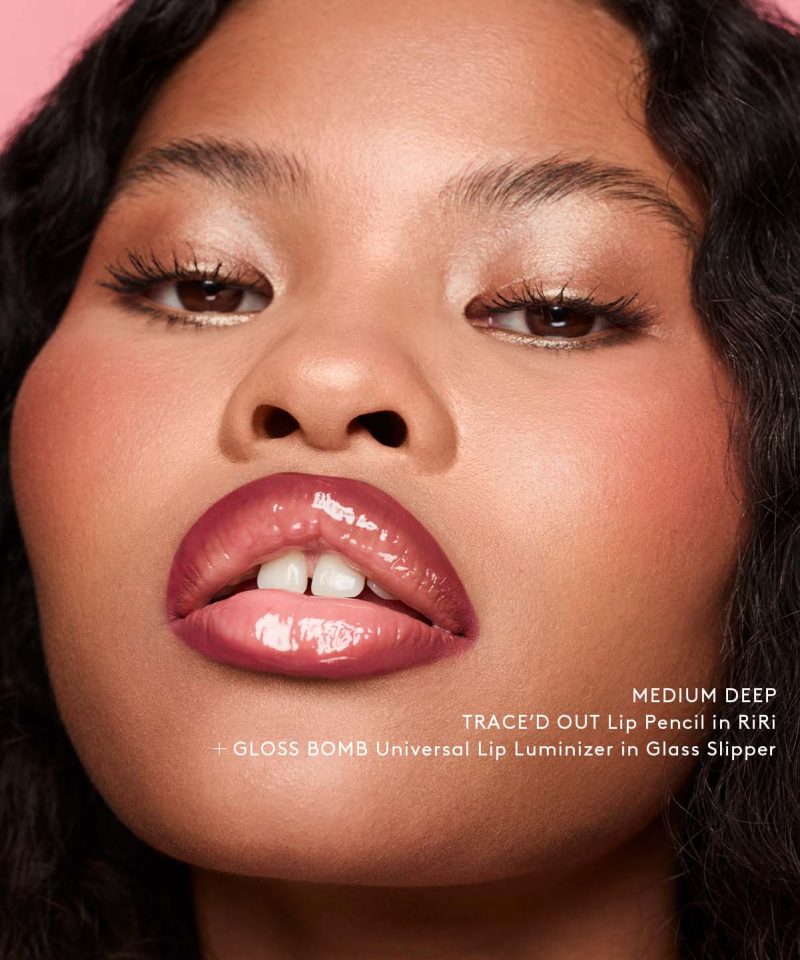 MEDIUM DEEP
TRACE'D OUT Lip Pencil in RiRi
+ GLOSS BOMB Universal Lip Luminizer in Glass Slipper