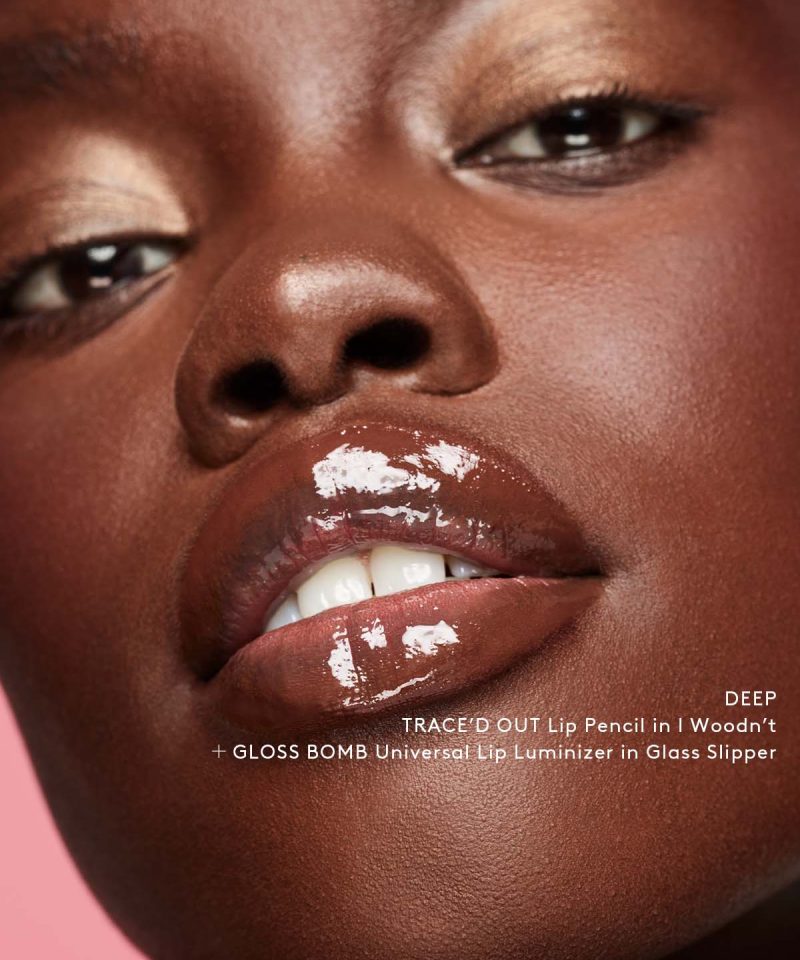 DEEP
TRACE'D OUT Lip Pencil in I Woodn't
+ GLOSS BOMB Universal Lip Luminizer in Glass Slipper