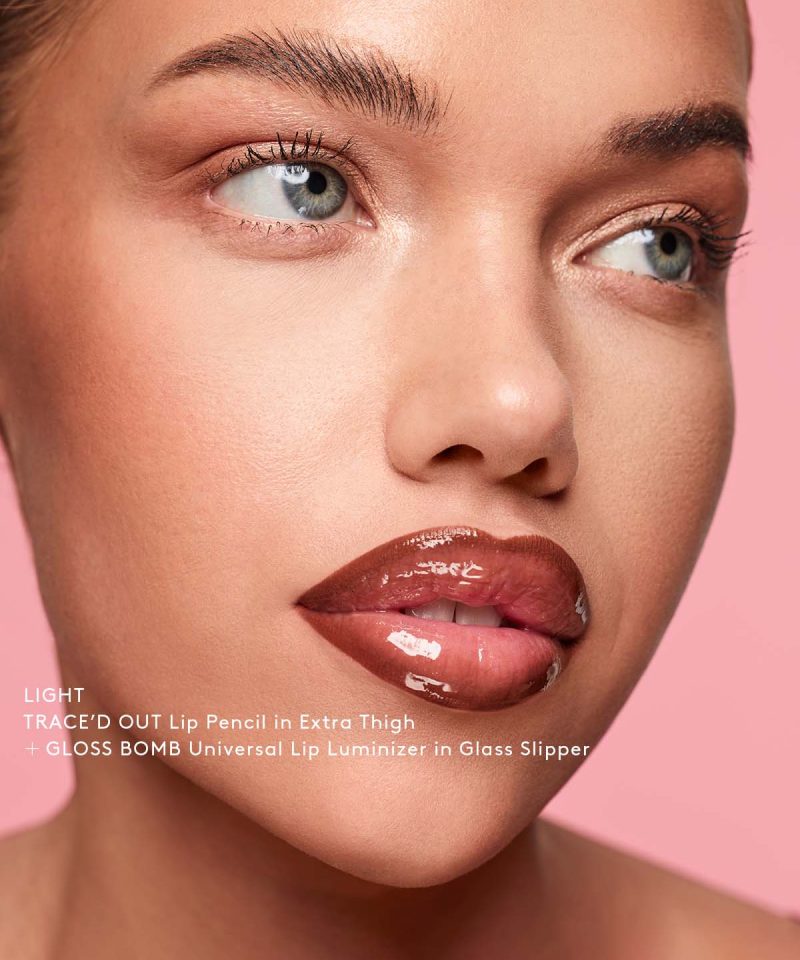 LIGHT
TRACE'D OUT Lip Pencil in Extra Thigh
+ GLOSS BOMB Universal Lip Luminizer in Glass Slipper