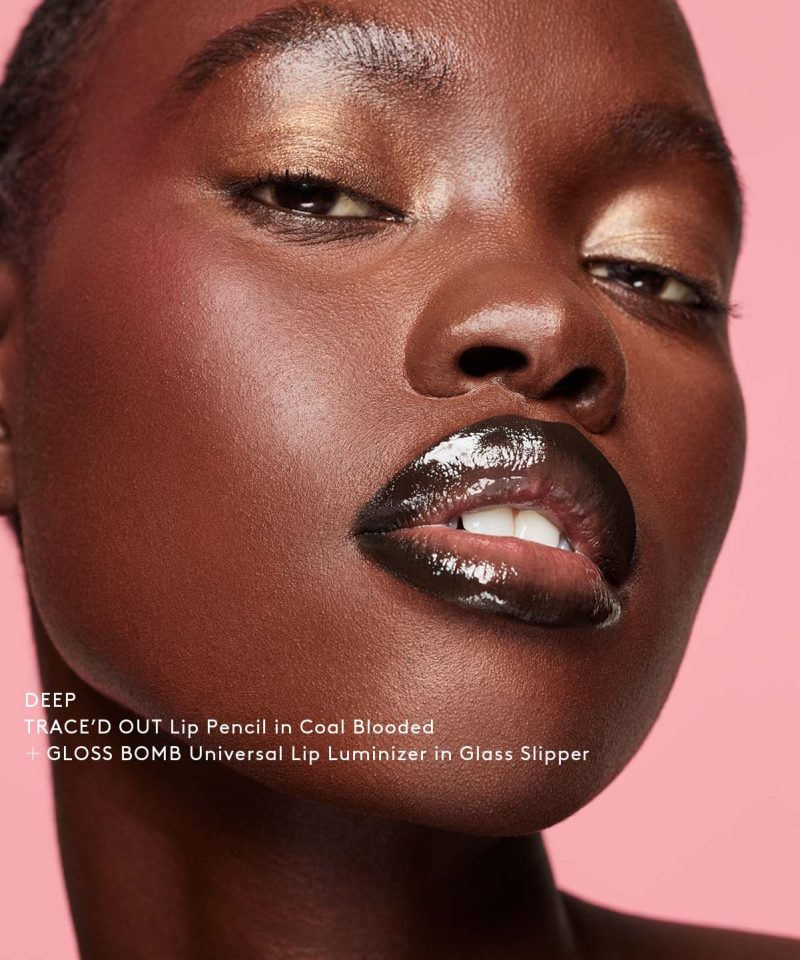 DEEP
TRACE'D OUT Lip Pencil in Coal Blooded
+ GLOSS BOMB Universal Lip Luminizer in Glass Slipper