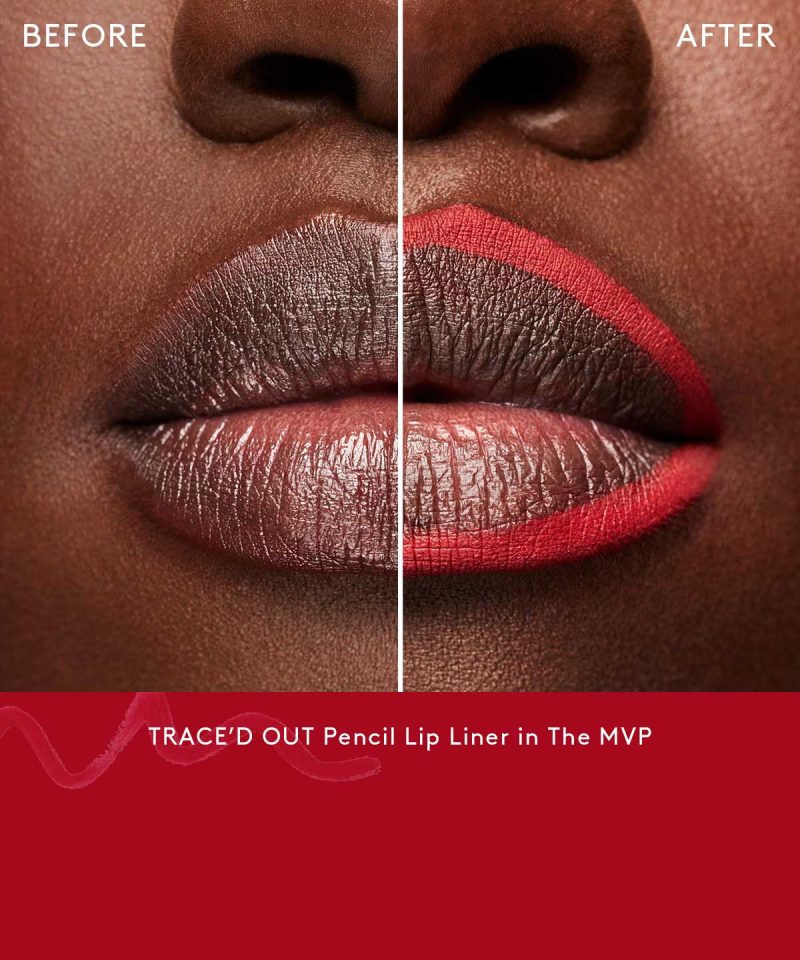 BEFORE

AFTER

TRACE'D OUT Pencil Lip Liner in The MVP