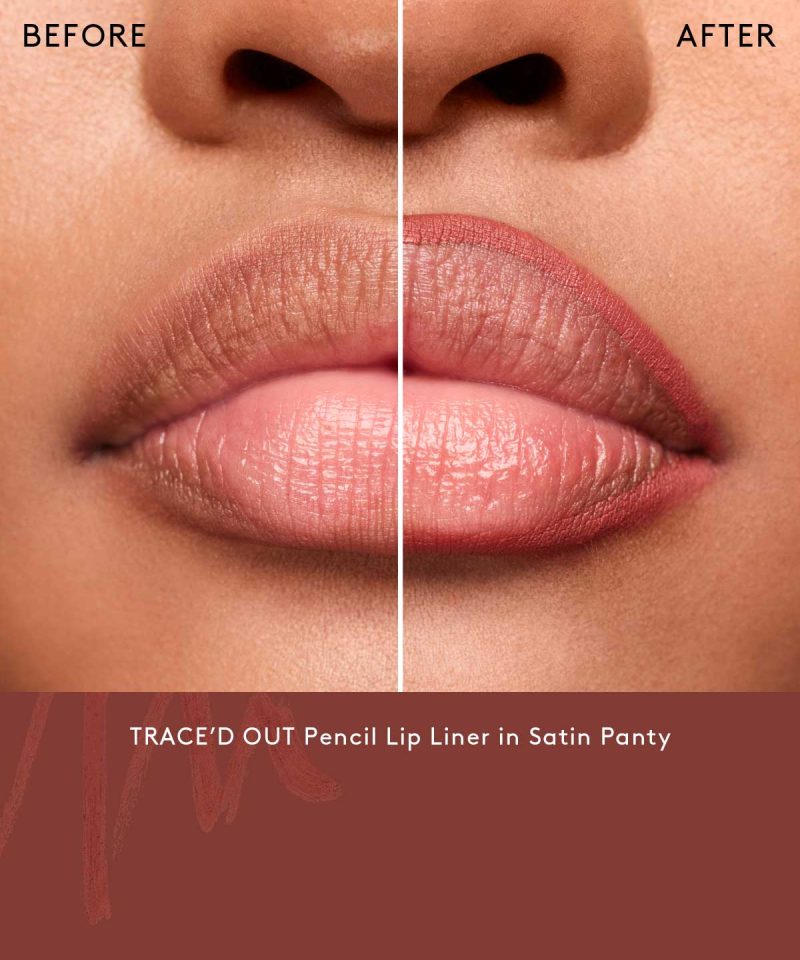 BEFORE

AFTER

TRACE'D OUT Pencil Lip Liner in Satin Panty