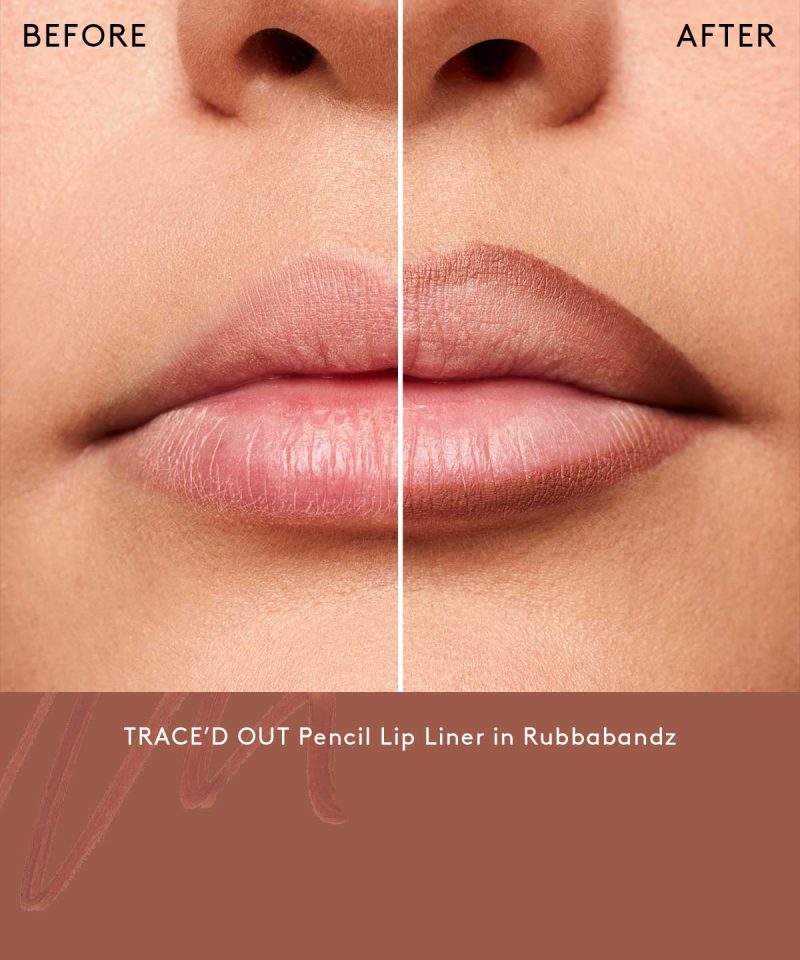 BEFORE

AFTER

TRACE'D OUT Pencil Lip Liner in Rubbabandz