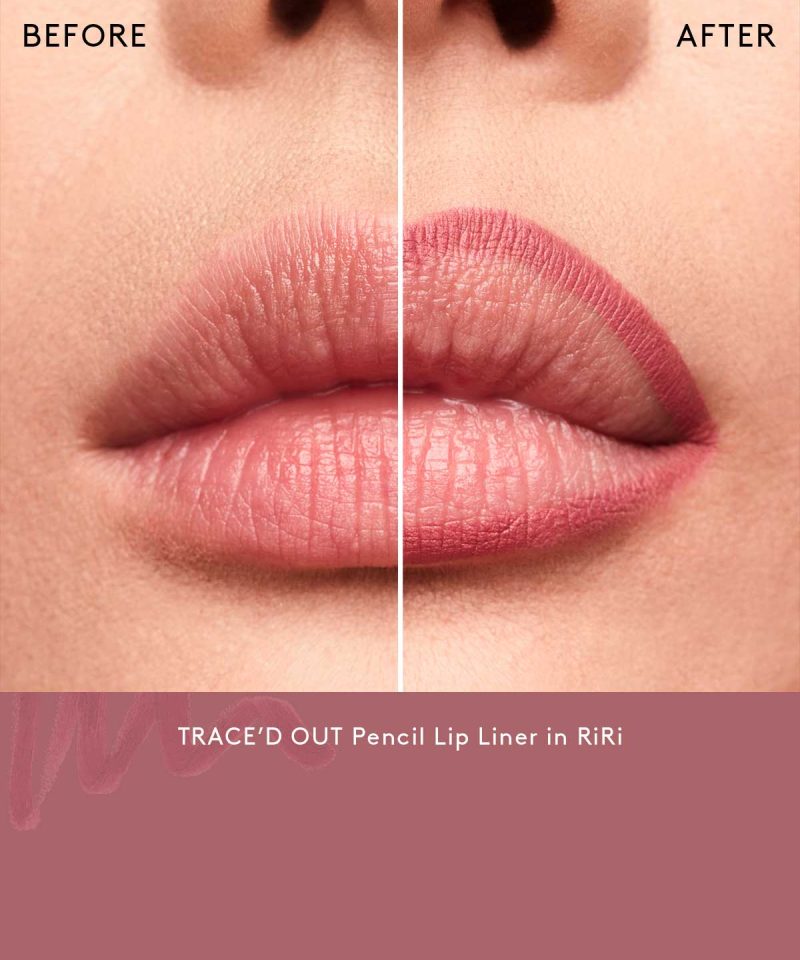 BEFORE

AFTER

TRACE'D OUT Pencil Lip Liner in RiRi