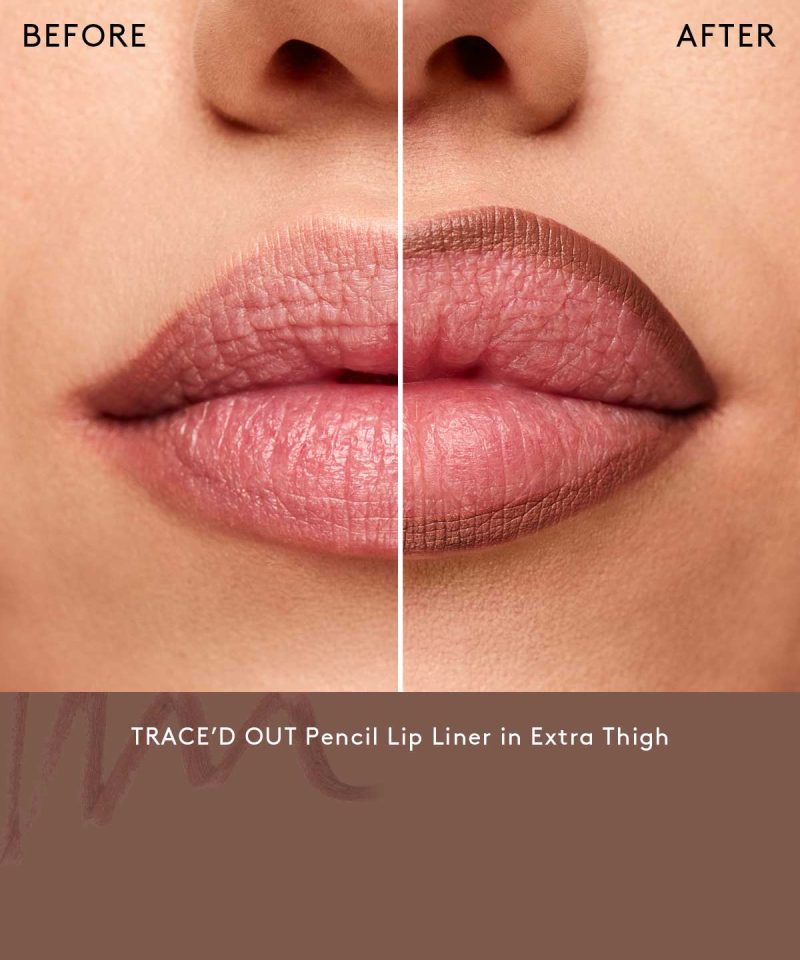 BEFORE

AFTER

TRACE'D OUT Pencil Lip Liner in Extra Thigh