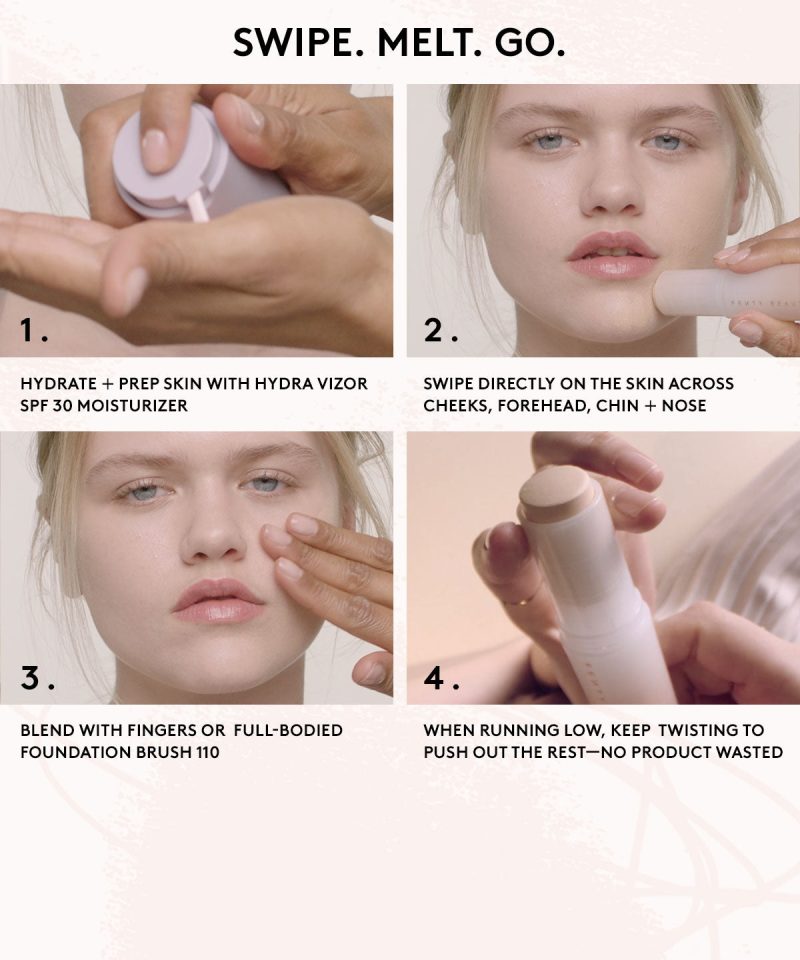 SWIPE. MELT. GO.

1.

HYDRATE + PREP SKIN WITH HYDRA VIZOR SPF 30 MOISTURIZER

2.

SWIPE DIRECTLY ON THE SKIN ACROSS CHEEKS, FOREHEAD, CHIN + NOSE

3.

BLEND WITH FINGERS OR FULL-BODIED FOUNDATION BRUSH 110

4.

WHEN RUNNING LOW, KEEP TWISTING TO PUSH OUT THE REST—NO PRODUCT WASTED