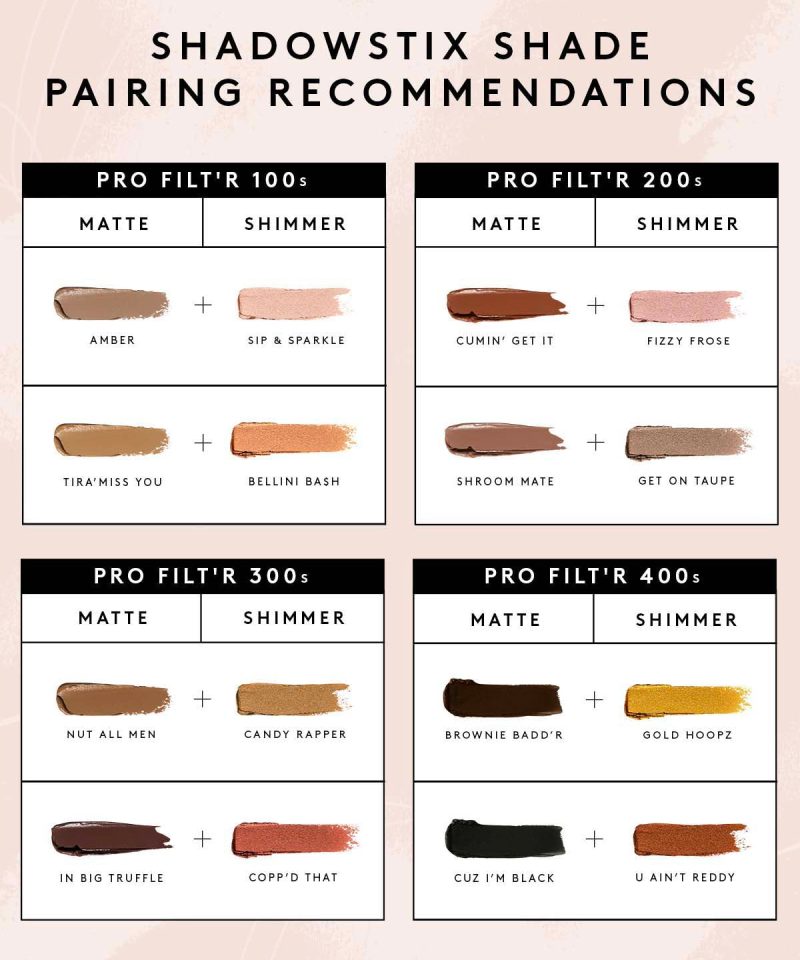 SHADOWSTIX SHADE PAIRING RECOMMENDATIONS

PRO FILT'R 100s

| MATTE | | SHIMMER |
|---|---|---|
| AMBER | + | SIP & SPARKLE |
| TIRA'MISS YOU | + | BELLINI BASH |

PRO FILT'R 200s

| MATTE | | SHIMMER |
|---|---|---|
| CUMIN' GET IT | + | FIZZY FROSE |
| SHROOM MATE | + | GET ON TAUPE |

PRO FILT'R 300s

| MATTE | | SHIMMER |
|---|---|---|
| NUT ALL MEN | + | CANDY RAPPER |
| IN BIG TRUFFLE | + | COPP'D THAT |

PRO FILT'R 400s

| MATTE | | SHIMMER |
|---|---|---|
| BROWNIE BADD'R | + | GOLD HOOPZ |
| CUZ I'M BLACK | + | U AIN'T REDDY |