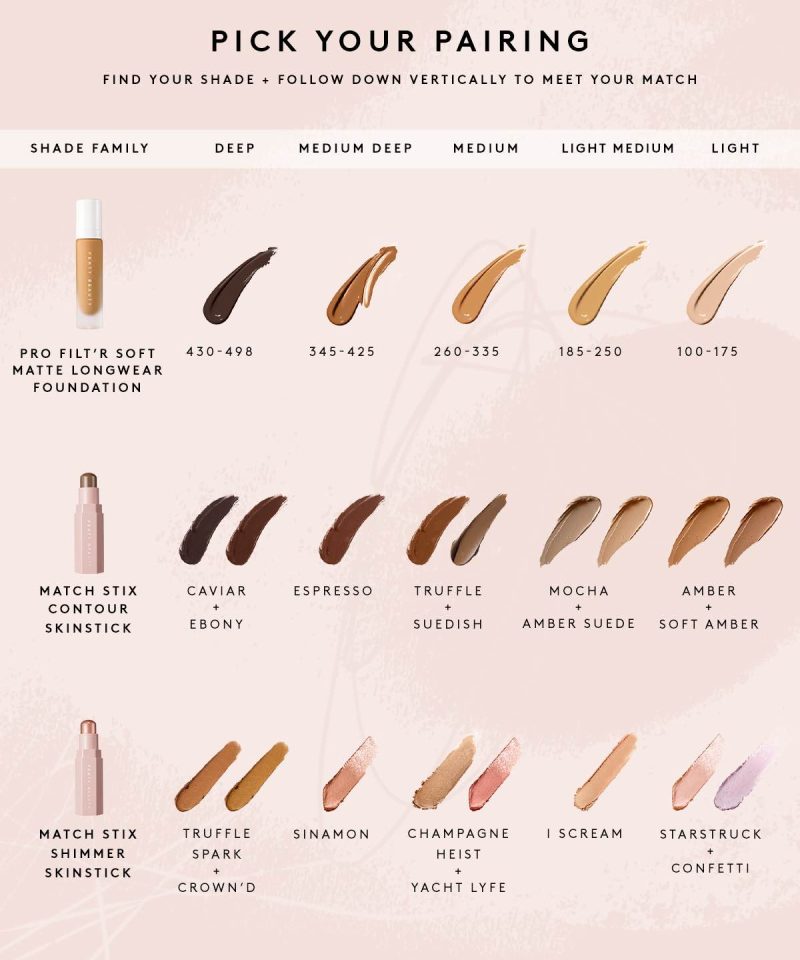 PICK YOUR PAIRING

FIND YOUR SHADE + FOLLOW DOWN VERTICALLY TO MEET YOUR MATCH

| SHADE FAMILY | DEEP | MEDIUM DEEP | MEDIUM | LIGHT MEDIUM | LIGHT |
|---|---|---|---|---|---|
| PRO FILT'R SOFT MATTE LONGWEAR FOUNDATION | 430-498 | 345-425 | 260-335 | 185-250 | 100-175 |
| MATCH STIX CONTOUR SKINSTICK | CAVIAR + EBONY | ESPRESSO | TRUFFLE + SUEDISH | MOCHA + AMBER SUEDE | AMBER + SOFT AMBER |
| MATCH STIX SHIMMER SKINSTICK | TRUFFLE SPARK + CROWN'D | SINAMON | CHAMPAGNE HEIST + YACHT LYFE | I SCREAM | STARSTRUCK + CONFETTI |