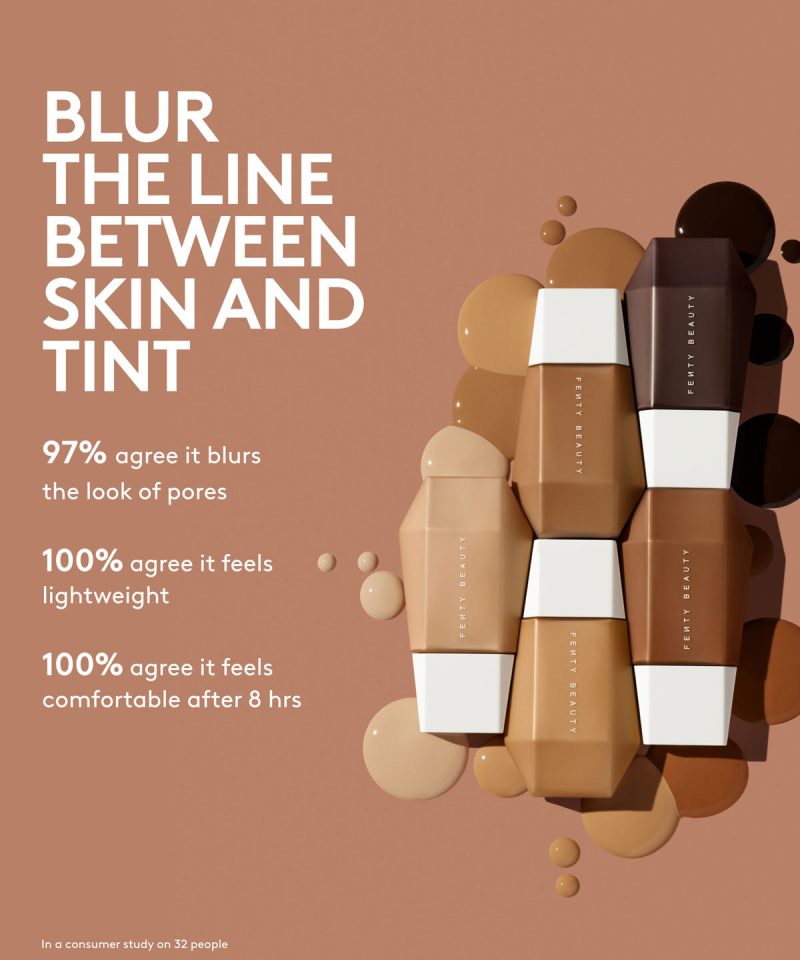 BLUR THE LINE BETWEEN SKIN AND TINT

97% agree it blurs the look of pores

100% agree it feels lightweight

100% agree it feels comfortable after 8 hrs

FENTY BEAUTY

FENTY BEAUTY

FENTY BEAUTY

FENTY BEAUTY

FENTY BEAUTY

In a consumer study on 32 people