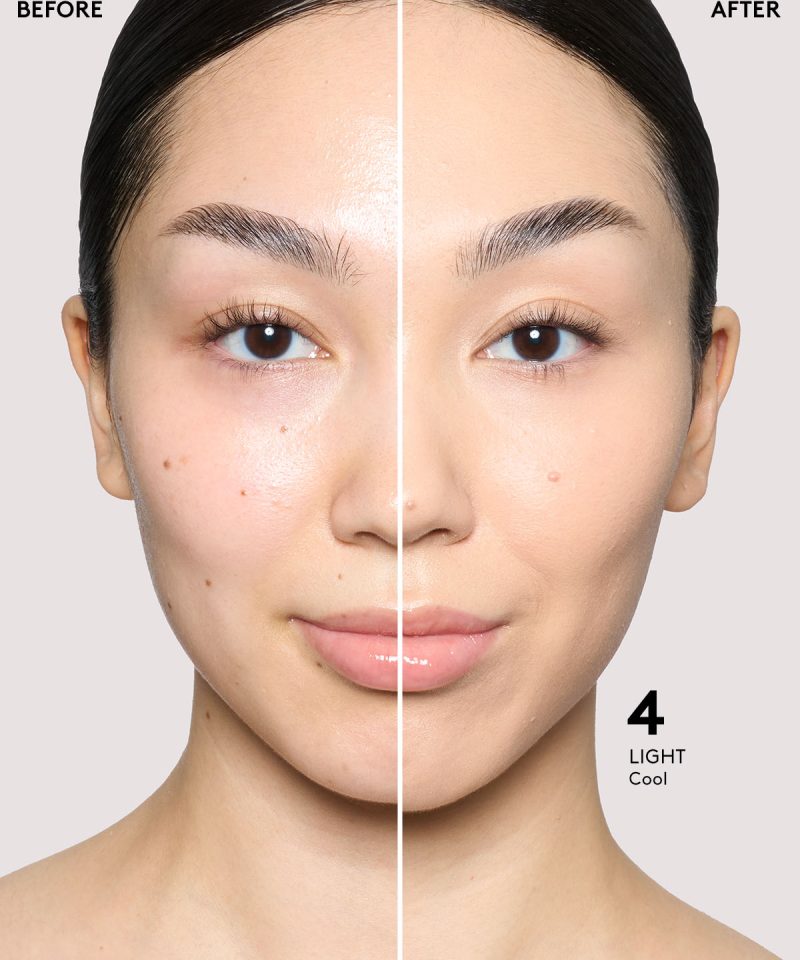 BEFORE

AFTER

4
LIGHT
Cool